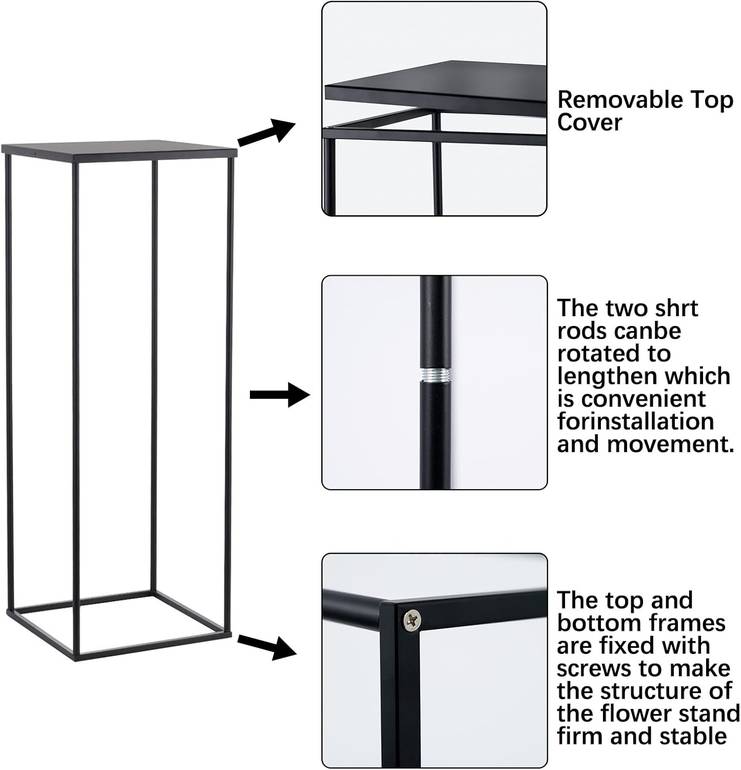 Removable Top Cover

The two shrt rods canbe rotated to lengthen which is convenient forinstallation and movement.

The top and bottom frames are fixed with screws to make the structure of the flower stand firm and stable